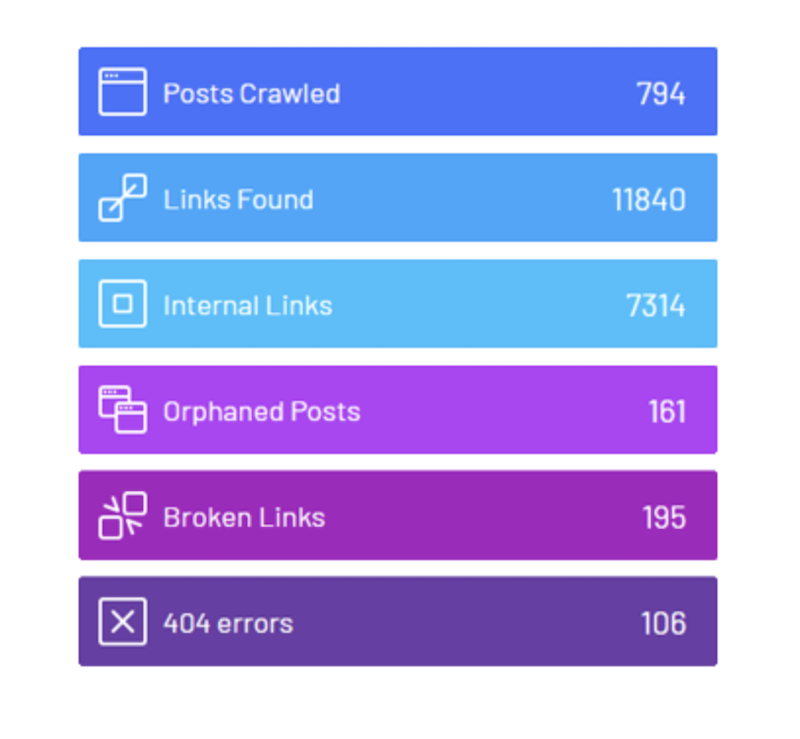 Posts Crawled 794

Links Found 11840

Internal Links 7314

Orphaned Posts 161

Broken Links 195

404 errors 106